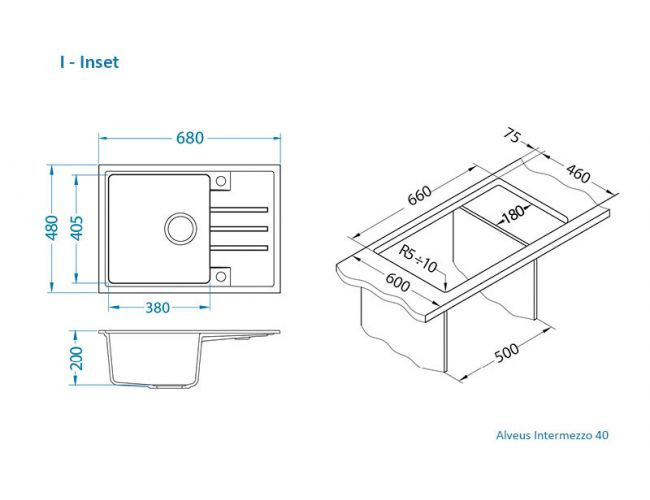 I - Inset

680

480

405

380

200

75

460

660

180

R5÷10

600

500

Alveus Intermezzo 40