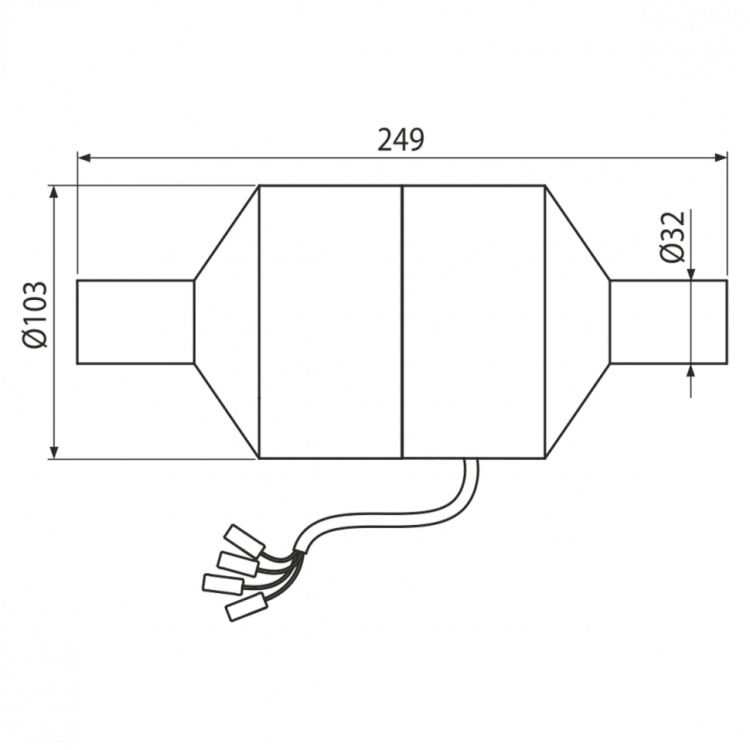 249

Ø103

Ø32