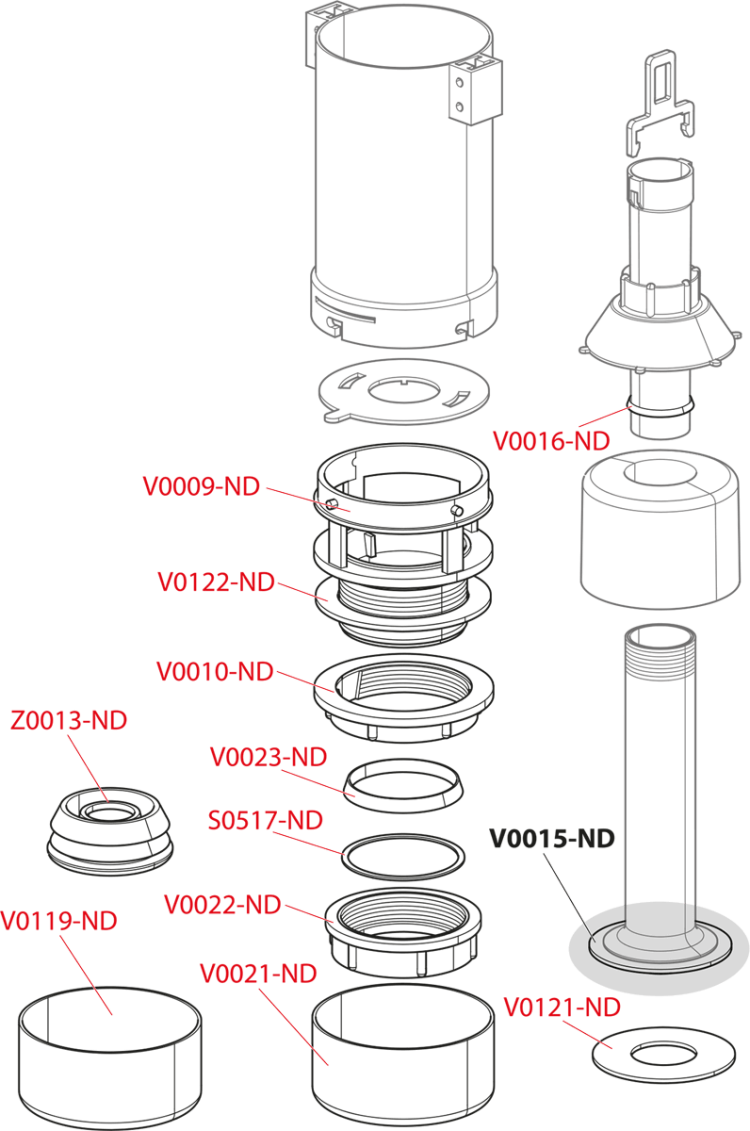 V0016-ND
V0009-ND
V0122-ND
V0010-ND
Z0013-ND
V0023-ND
S0517-ND
V0015-ND
V0022-ND
V0119-ND
V0021-ND
V0121-ND