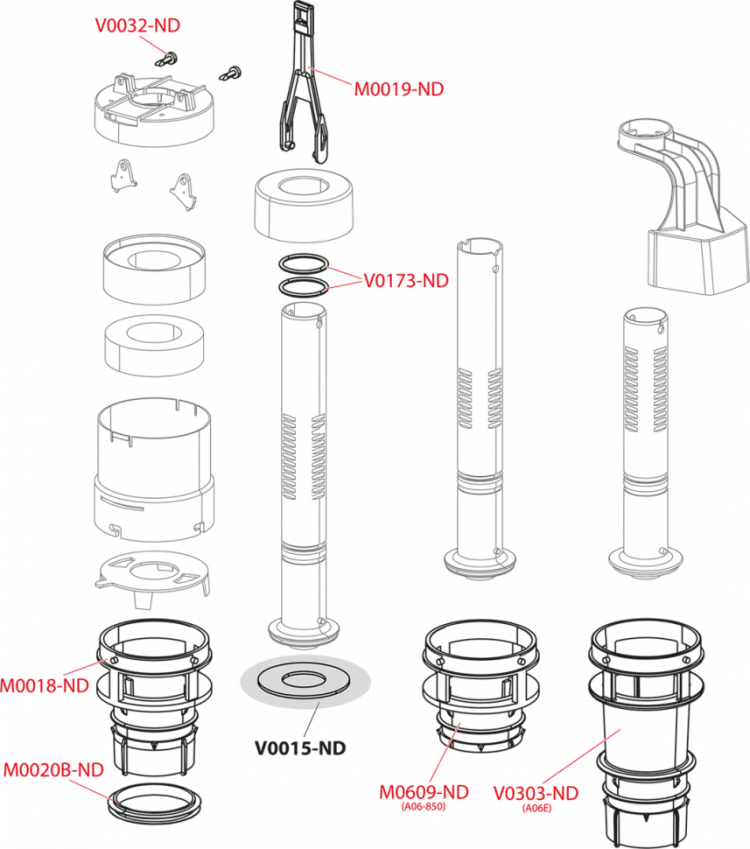 V0032-ND
M0019-ND
V0173-ND
M0018-ND
V0015-ND
M0020B-ND
M0609-ND
(A06-850)
V0303-ND
(A06E)