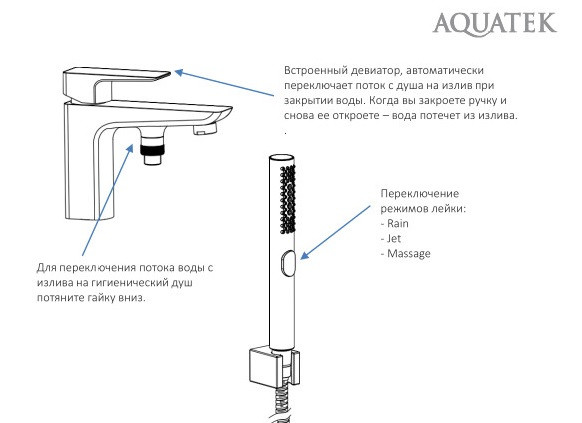 AQUATEK

Встроенный девиатор, автоматически переключает поток с душа на излив при закрытии воды. Когда вы закроете ручку и снова ее откроете – вода потечет из излива.
.

Переключение режимов лейки:
- Rain
- Jet
- Massage

Для переключения потока воды с излива на гигиенический душ потяните гайку вниз.