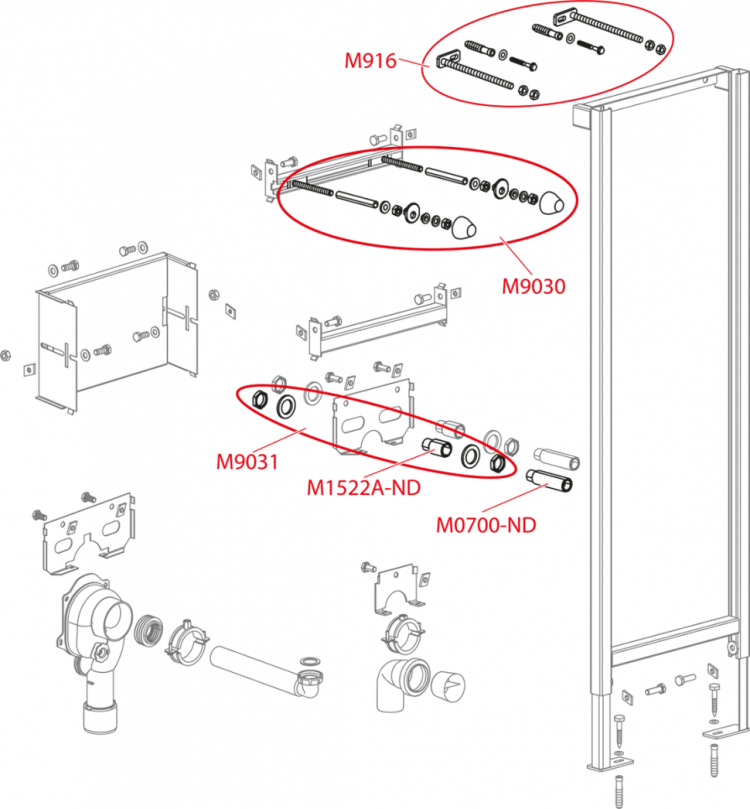 M916

M9030

M9031

M1522A-ND

M0700-ND