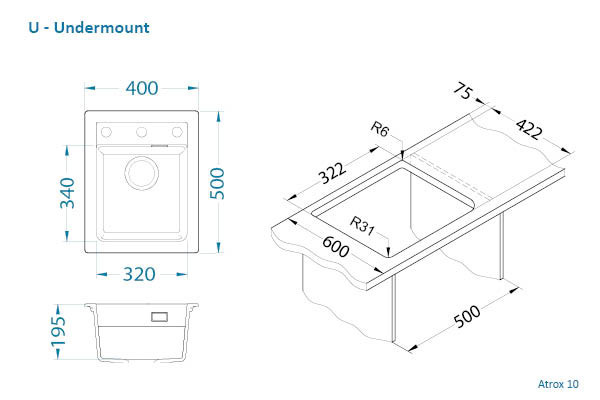 U - Undermount

400

340

500

320

195

75

422

R6

322

R31

600

500

Atrox 10