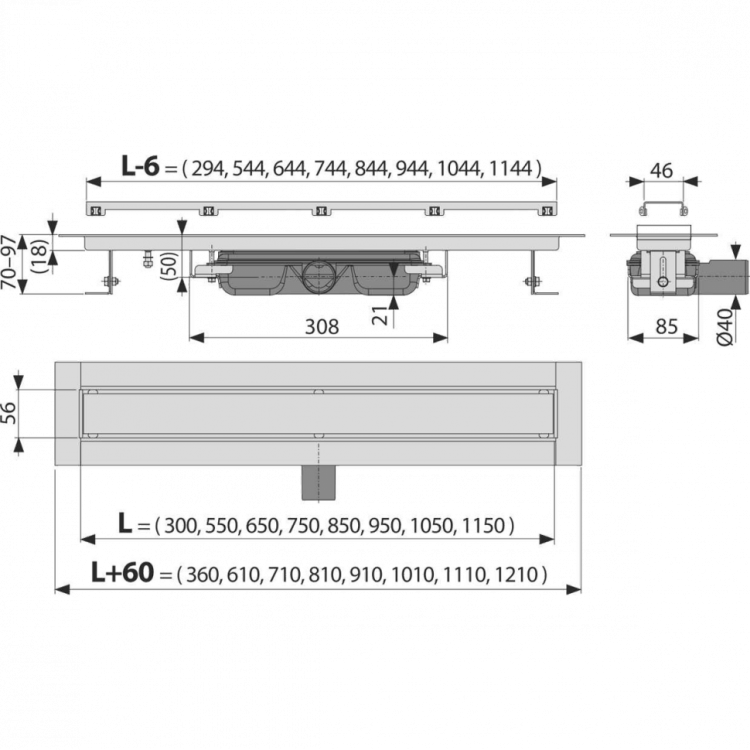 L-6 = ( 294, 544, 644, 744, 844, 944, 1044, 1144 )

46

70–97
(18)
(50)
21
308
85
Ø40

56

L = ( 300, 550, 650, 750, 850, 950, 1050, 1150 )

L+60 = ( 360, 610, 710, 810, 910, 1010, 1110, 1210 )