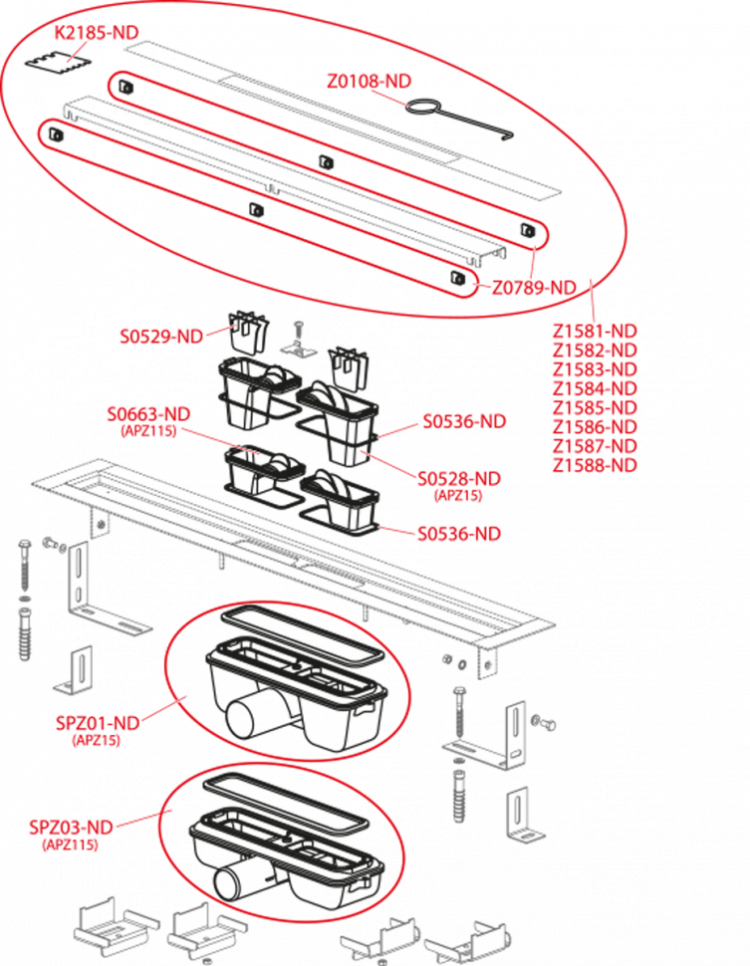 K2185-ND

Z0108-ND

Z0789-ND

Z1581-ND
Z1582-ND
Z1583-ND
Z1584-ND
Z1585-ND
Z1586-ND
Z1587-ND
Z1588-ND

S0529-ND

S0663-ND
(APZ115)

S0536-ND

S0528-ND
(APZ15)

S0536-ND

SPZ01-ND
(APZ15)

SPZ03-ND
(APZ115)