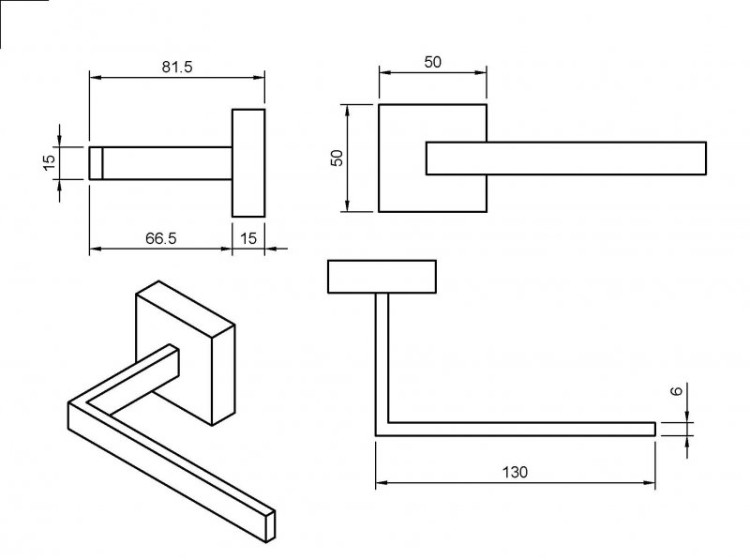 81.5
15
66.5
15
50
50
6
130