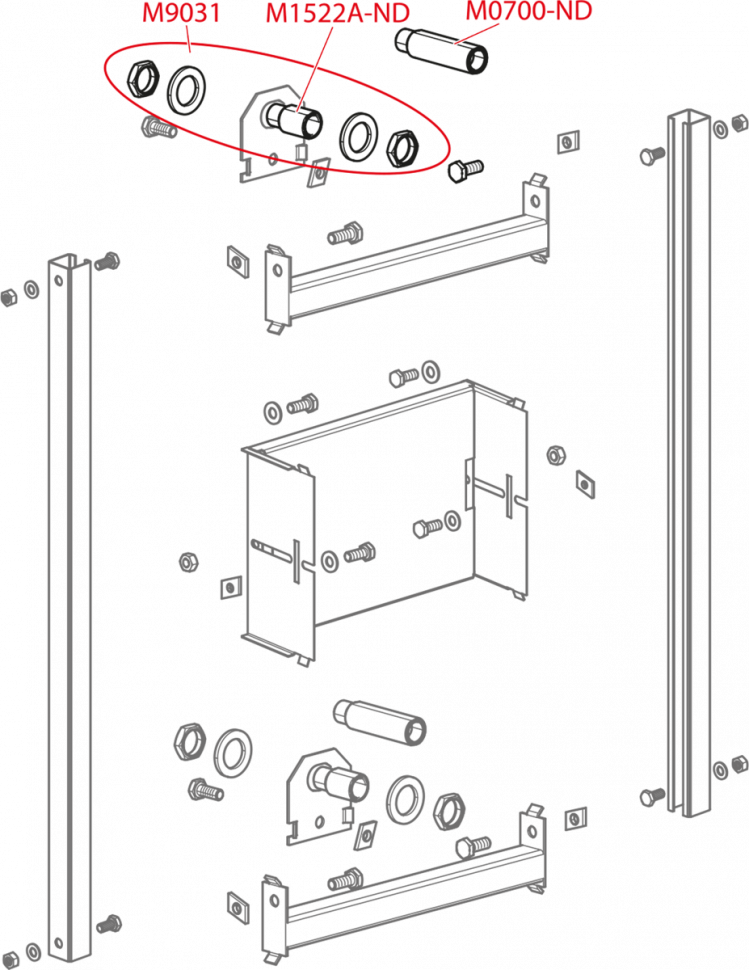 M9031
M1522A-ND
M0700-ND