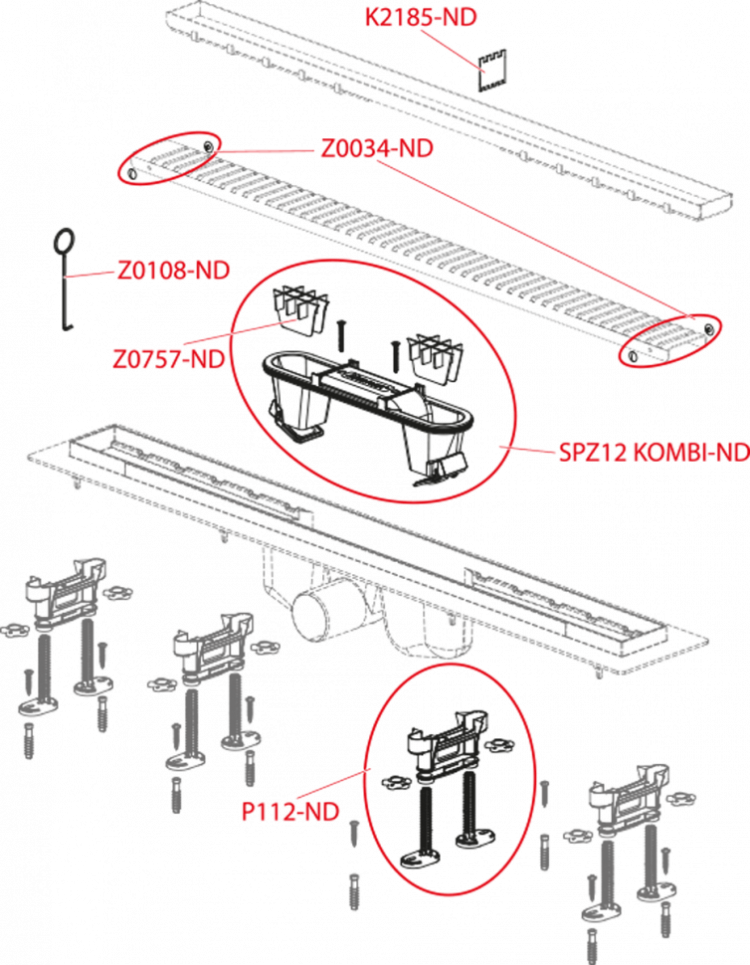 K2185-ND
Z0034-ND
Z0108-ND
Z0757-ND
SPZ12 KOMBI-ND
P112-ND