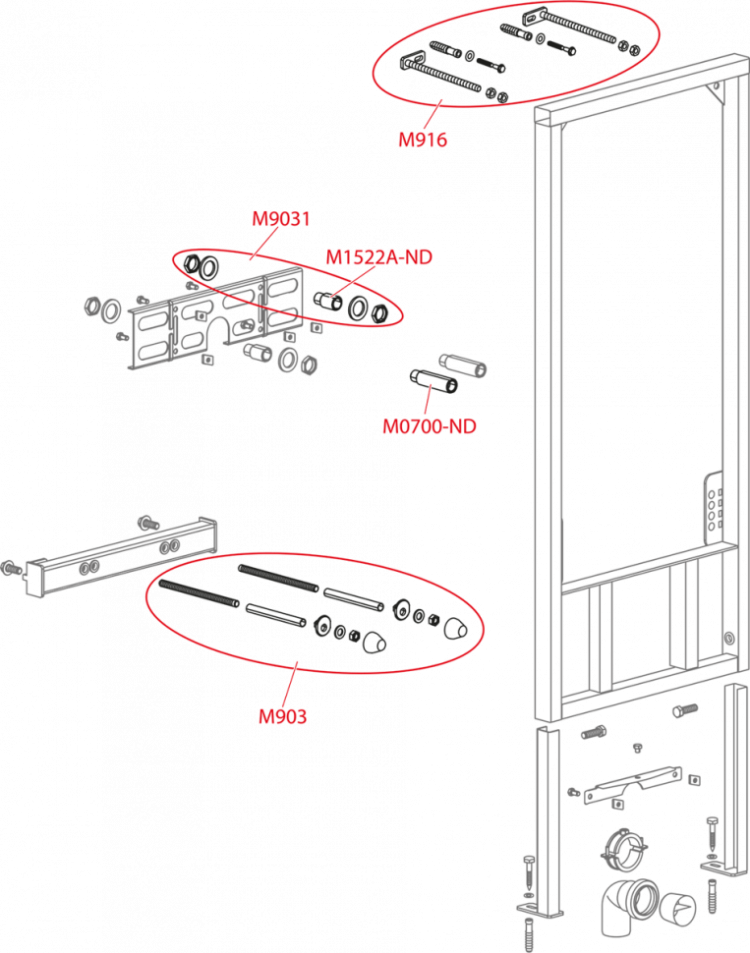 M916

M9031

M1522A-ND

M0700-ND

M903