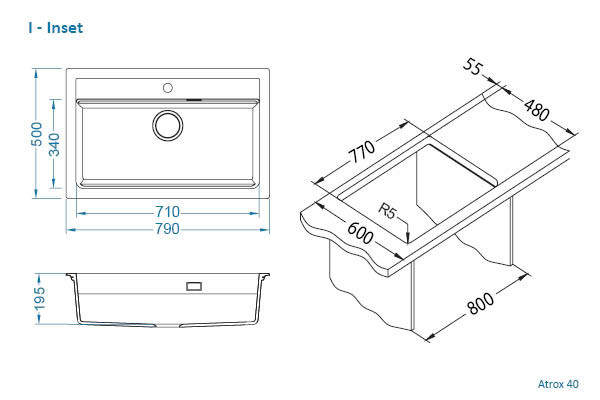 I - Inset

500
340
710
790
195

55
480
770
R5
600
800

Atrox 40