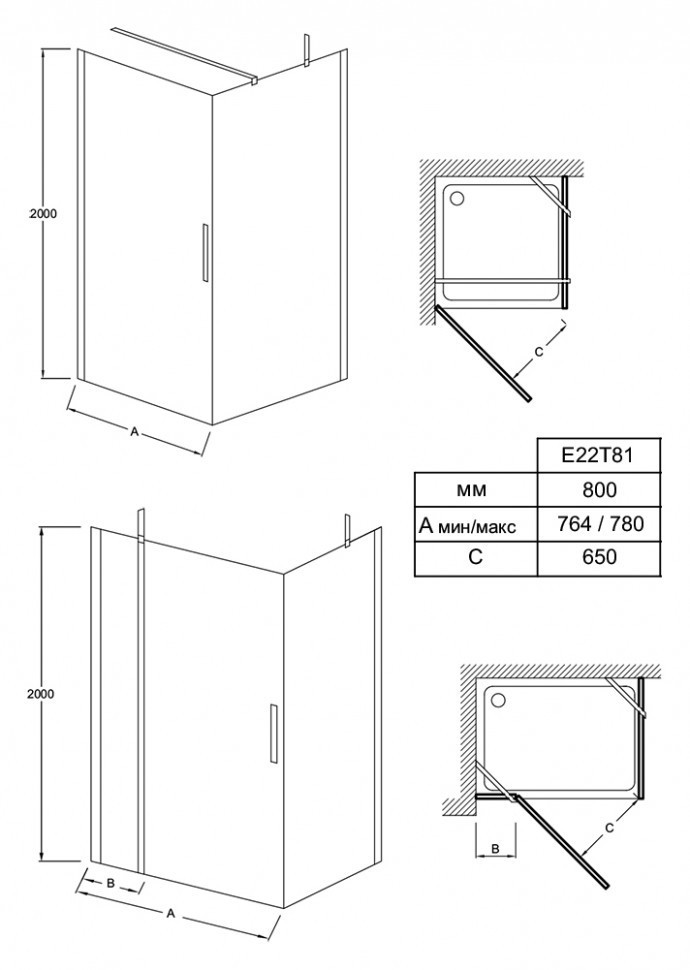 2000

A

C

| | E22T81 |
|---|---|
| мм | 800 |
| A мин/макс | 764 / 780 |
| C | 650 |

2000

B

A

B

C