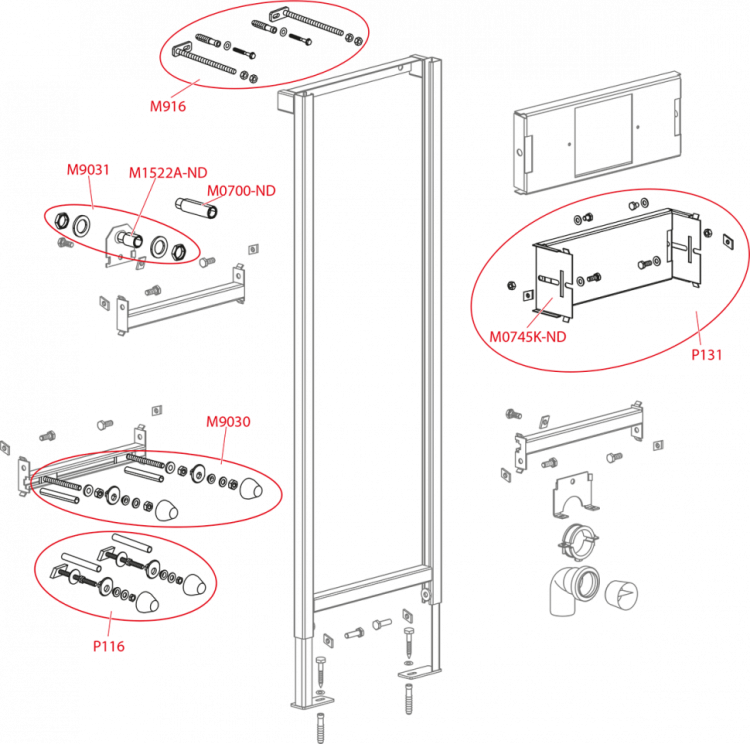 M916

M9031
M1522A-ND
M0700-ND

M0745K-ND
P131

M9030

P116