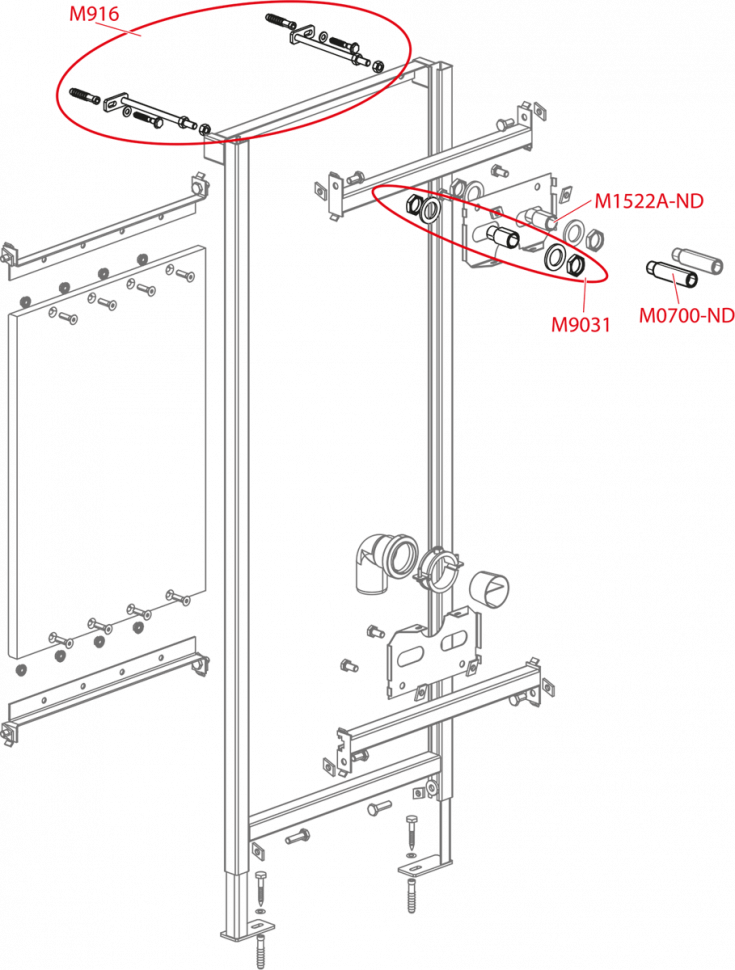 M916

M1522A-ND

M9031

M0700-ND