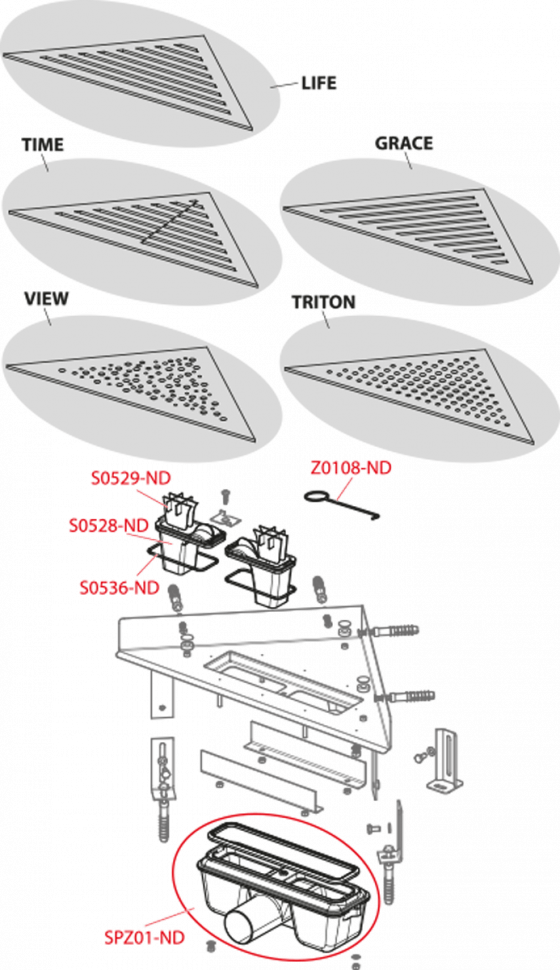 LIFE

TIME

GRACE

VIEW

TRITON

S0529-ND

Z0108-ND

S0528-ND

S0536-ND

SPZ01-ND