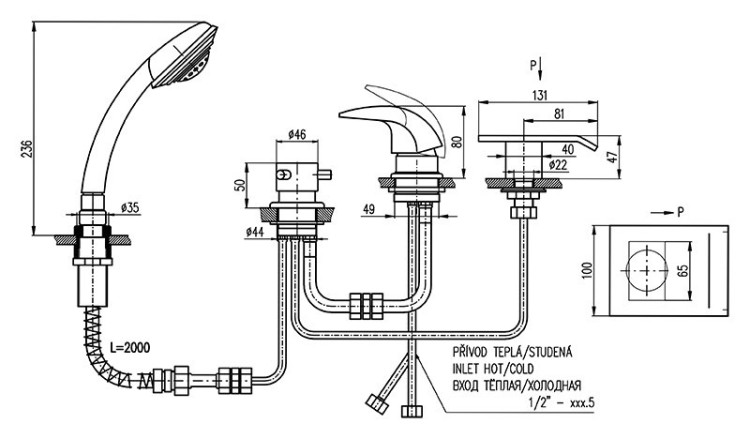 236

ø35

L=2000

ø46

50

ø44

80

49

P

131

81

40

ø22

47

P

100

65

PŘÍVOD TEPLÁ/STUDENÁ
INLET HOT/COLD
ВХОД ТЁПЛАЯ/ХОЛОДНАЯ
1/2" – xxx.5