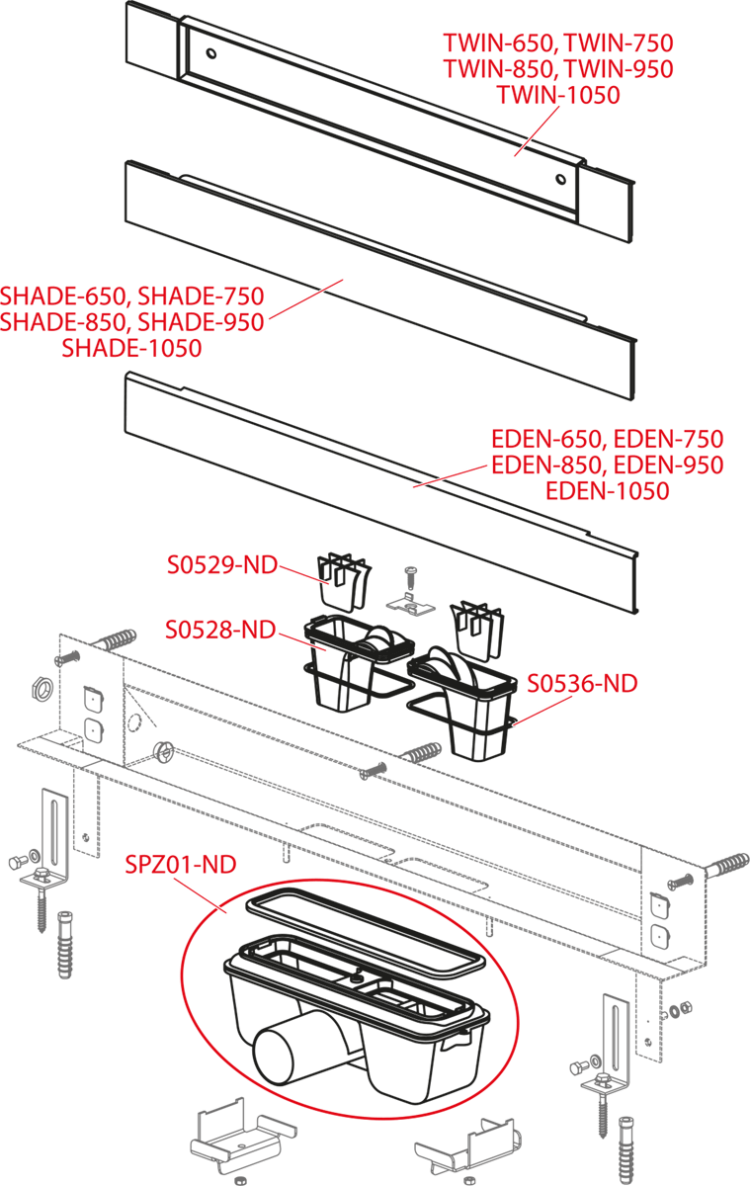 TWIN-650, TWIN-750
TWIN-850, TWIN-950
TWIN-1050

SHADE-650, SHADE-750
SHADE-850, SHADE-950
SHADE-1050

EDEN-650, EDEN-750
EDEN-850, EDEN-950
EDEN-1050

S0529-ND

S0528-ND

S0536-ND

SPZ01-ND