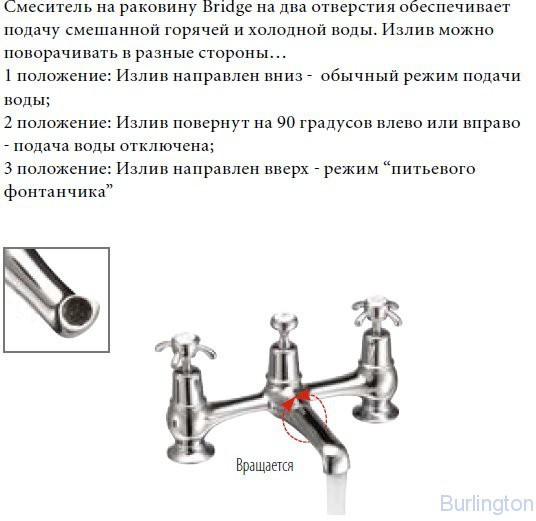 Смеситель на раковину Bridge на два отверстия обеспечивает подачу смешанной горячей и холодной воды. Излив можно поворачивать в разные стороны…
1 положение: Излив направлен вниз - обычный режим подачи воды;
2 положение: Излив повернут на 90 градусов влево или вправо - подача воды отключена;
3 положение: Излив направлен вверх - режим “питьевого фонтанчика”

Вращается

Burlington