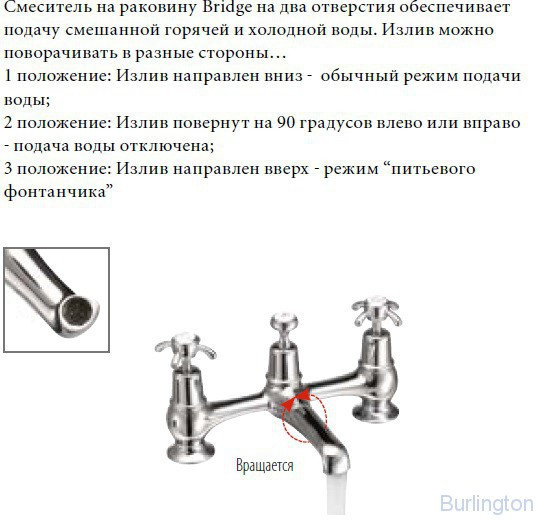 Смеситель на раковину Bridge на два отверстия обеспечивает подачу смешанной горячей и холодной воды. Излив можно поворачивать в разные стороны…
1 положение: Излив направлен вниз -  обычный режим подачи воды;
2 положение: Излив повернут на 90 градусов влево или вправо - подача воды отключена;
3 положение: Излив направлен вверх - режим “питьевого фонтанчика”

Вращается

Burlington