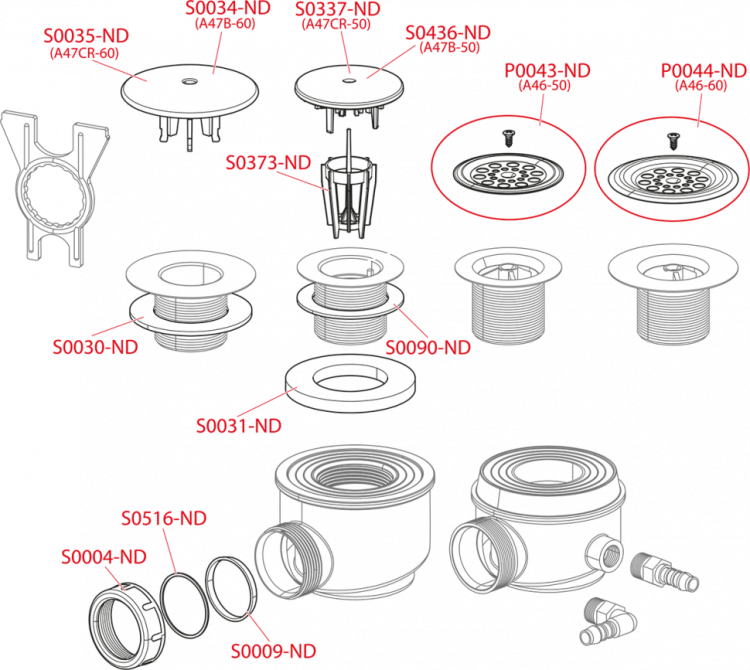 S0035-ND
(A47CR-60)

S0034-ND
(A47B-60)

S0337-ND
(A47CR-50)

S0436-ND
(A47B-50)

P0043-ND
(A46-50)

P0044-ND
(A46-60)

S0373-ND

S0030-ND

S0090-ND

S0031-ND

S0516-ND

S0004-ND

S0009-ND