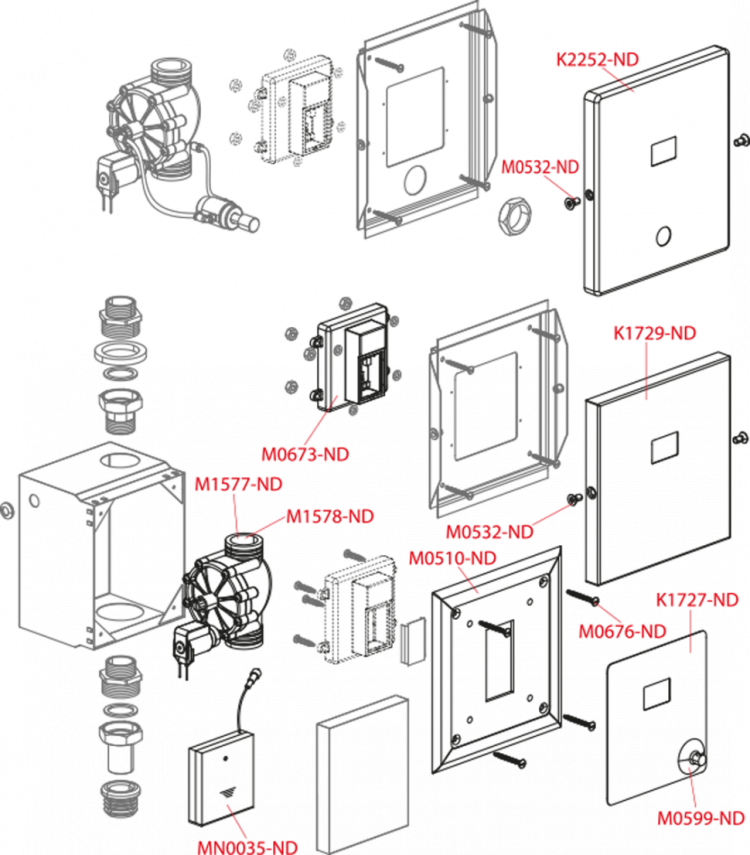 K2252-ND
M0532-ND
K1729-ND
M0673-ND
M1577-ND
M1578-ND
M0532-ND
M0510-ND
M0676-ND
K1727-ND
M0599-ND
MN0035-ND