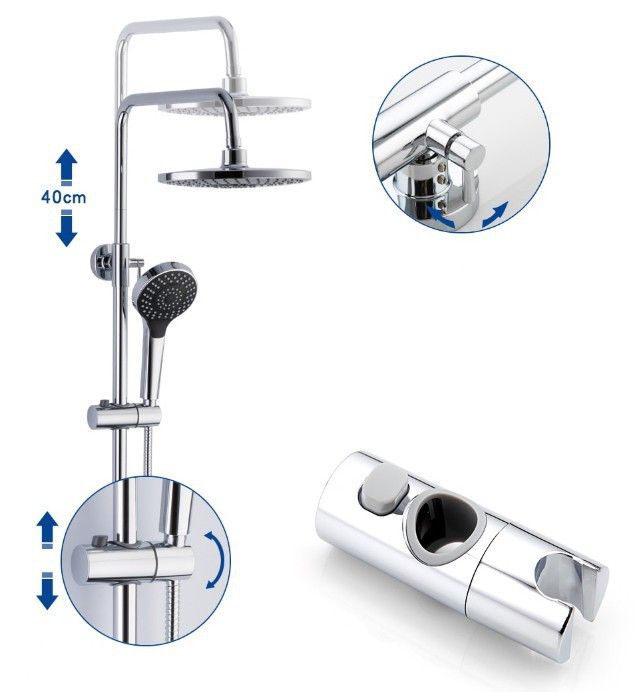 40cm