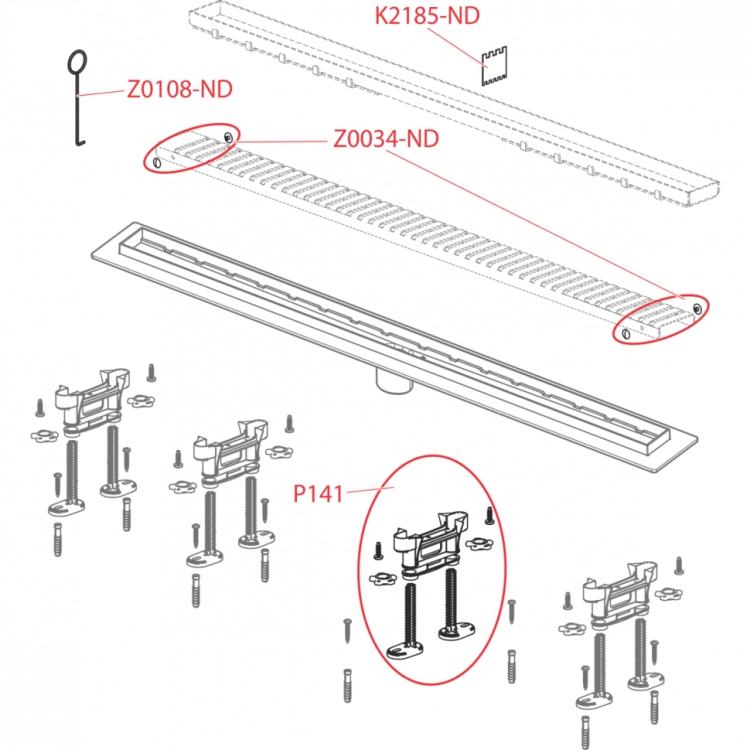 K2185-ND

Z0108-ND

Z0034-ND

P141