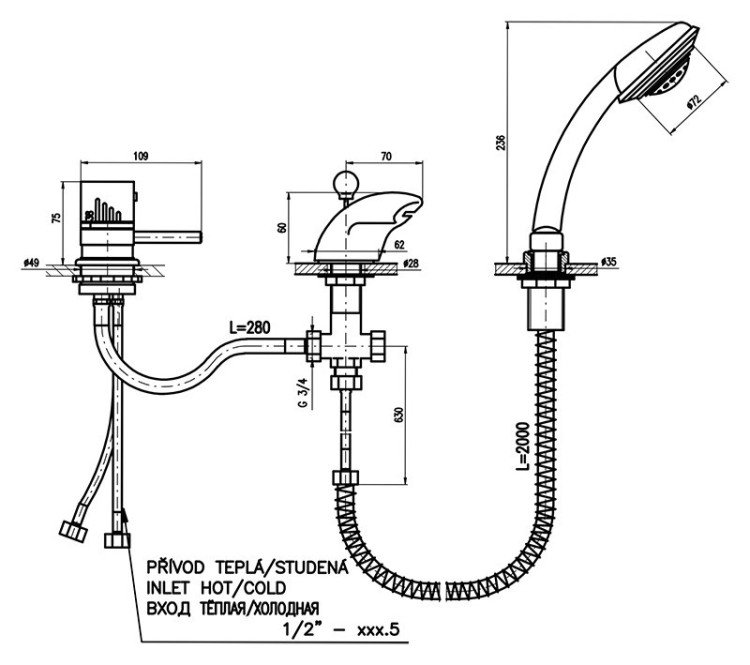 109

75

ø49

70

60

62

ø28

236

ø72

ø35

L=280

G 3/4

630

L=2000

PŘÍVOD TEPLÁ/STUDENÁ
INLET HOT/COLD
ВХОД ТЁПЛАЯ/ХОЛОДНАЯ
1/2" – xxx.5