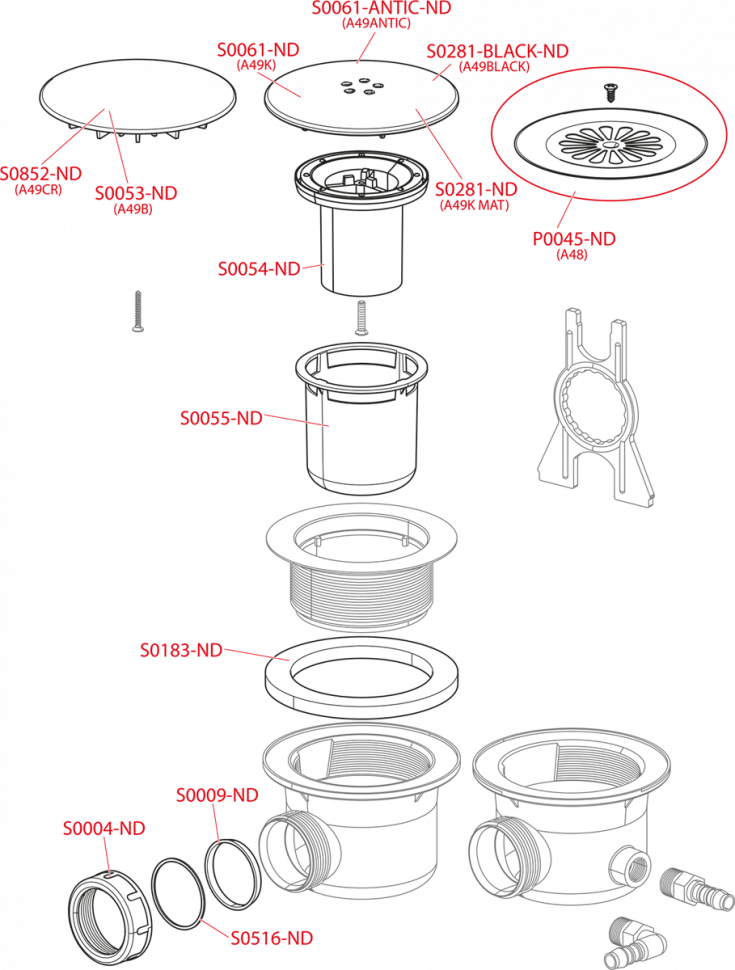 S0061-ANTIC-ND
(A49ANTIC)

S0061-ND
(A49K)

S0281-BLACK-ND
(A49BLACK)

S0852-ND
(A49CR)

S0053-ND
(A49B)

S0281-ND
(A49K MAT)

P0045-ND
(A48)

S0054-ND

S0055-ND

S0183-ND

S0009-ND

S0004-ND

S0516-ND