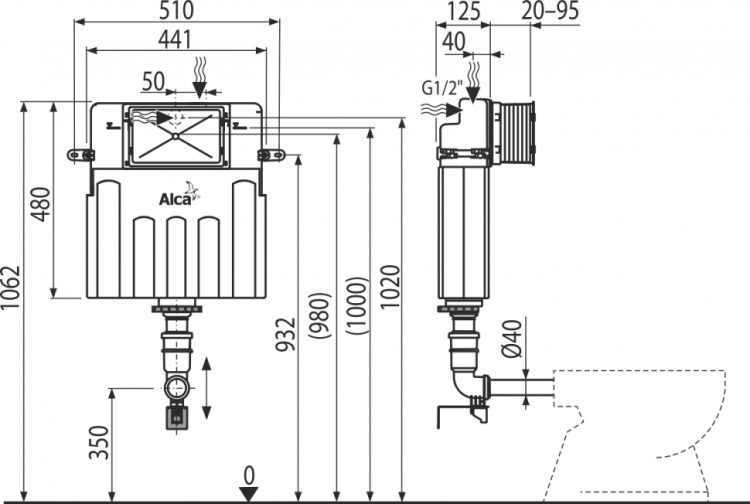 510
441
50
Alca
480
1062
350
0
932
(980)
(1000)
1020
125
20–95
40
G1/2"
Ø40