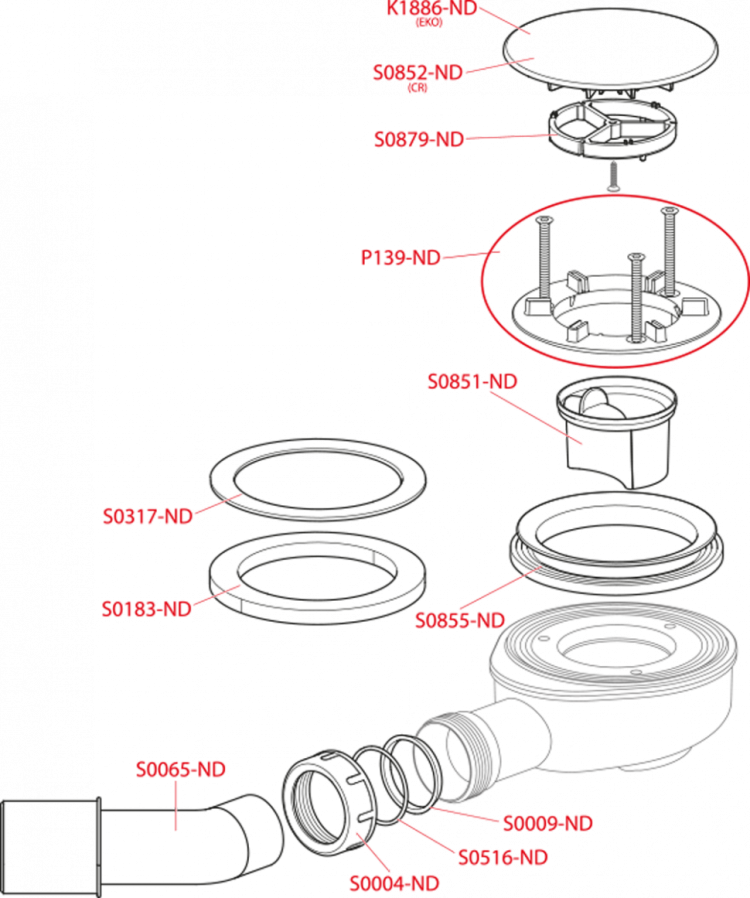 K1886-ND
(EKO)
S0852-ND
(CR)
S0879-ND
P139-ND
S0851-ND
S0317-ND
S0183-ND
S0855-ND
S0065-ND
S0009-ND
S0516-ND
S0004-ND