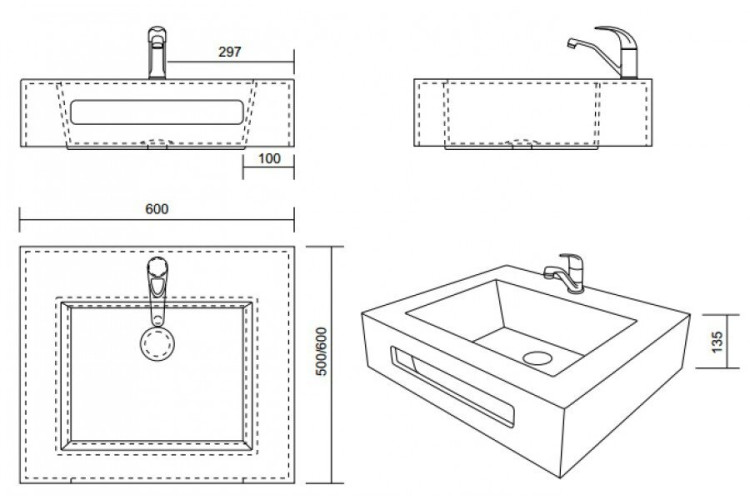 297

100

600

500/600

135