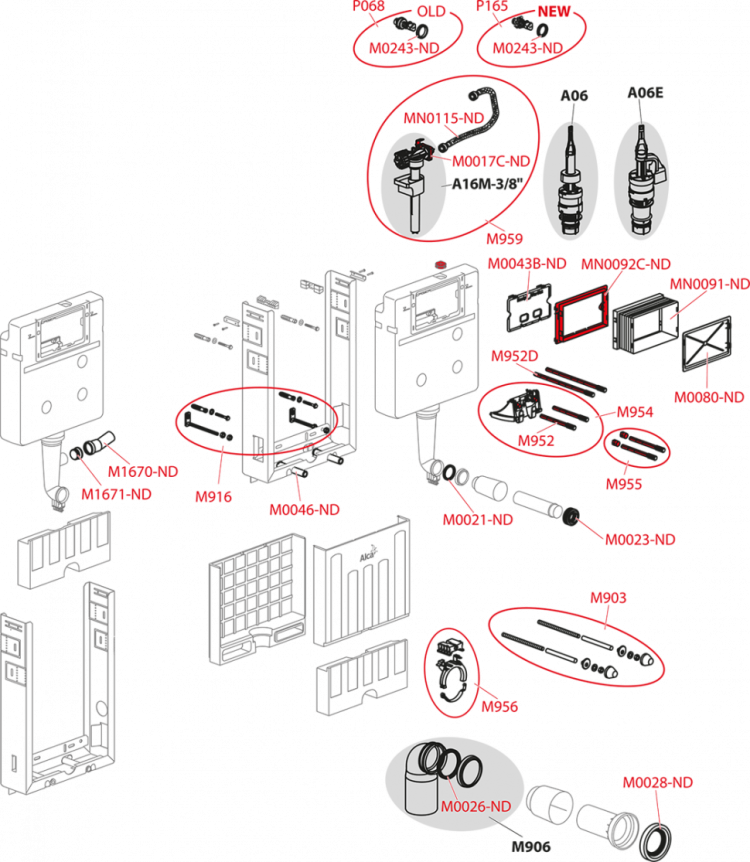 P068 OLD
M0243-ND
P165 NEW
M0243-ND
MN0115-ND
M0017C-ND
A16M-3/8"
M959
A06
A06E
M0043B-ND
MN0092C-ND
MN0091-ND
M0080-ND
M952D
M954
M952
M955
M1670-ND
M1671-ND
M916
M0046-ND
M0021-ND
M0023-ND
Alca
M903
M956
M0026-ND
M906
M0028-ND