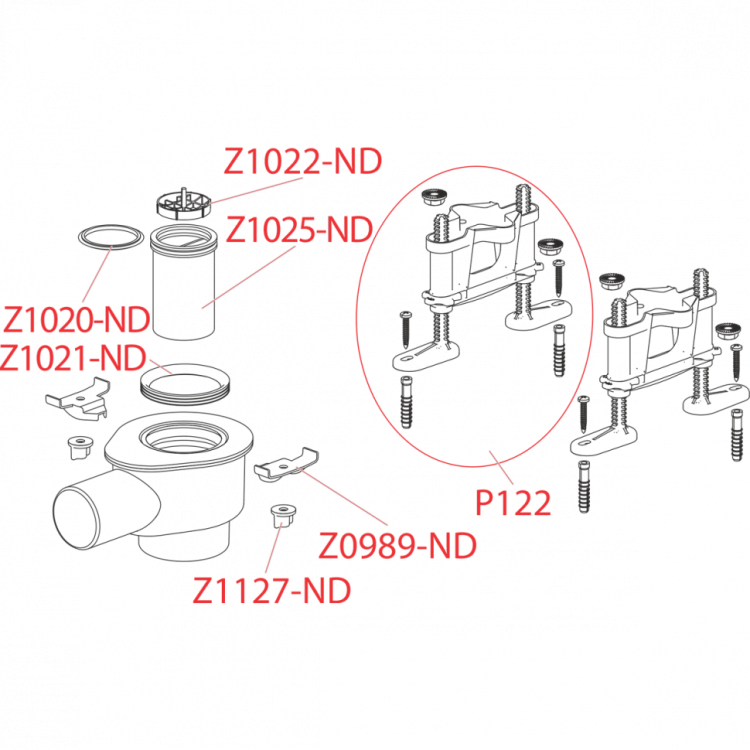 Z1022-ND
Z1025-ND
Z1020-ND
Z1021-ND
P122
Z0989-ND
Z1127-ND