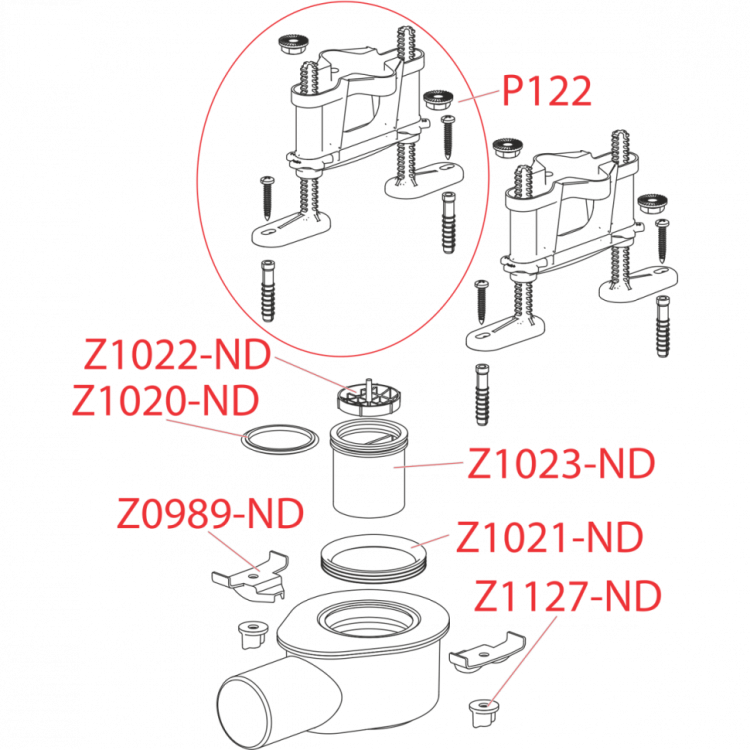 P122
Z1022-ND
Z1020-ND
Z1023-ND
Z0989-ND
Z1021-ND
Z1127-ND