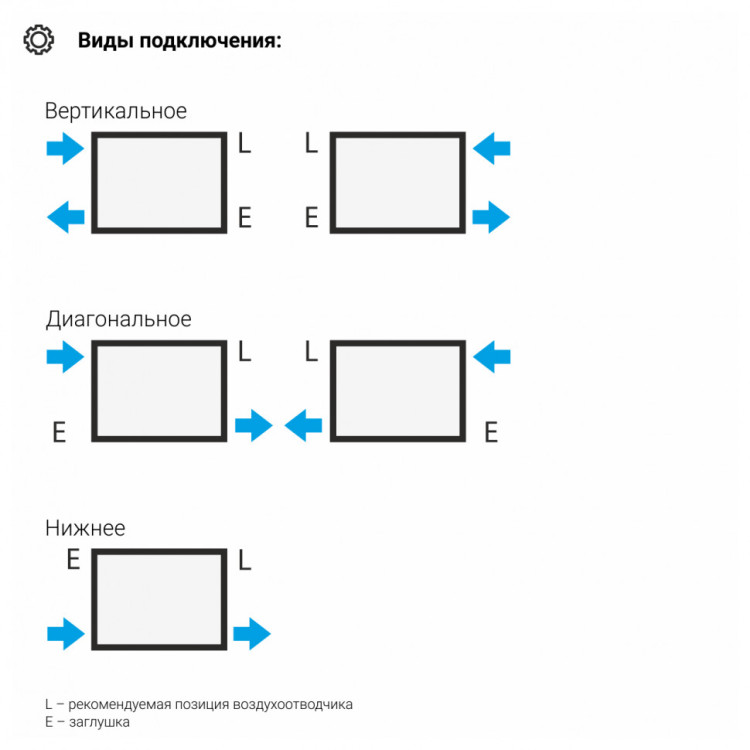 Виды подключения:

Вертикальное

L

L

E

E

Диагональное

L

L

E

E

Нижнее

E

L

L – рекомендуемая позиция воздухоотводчика
E – заглушка