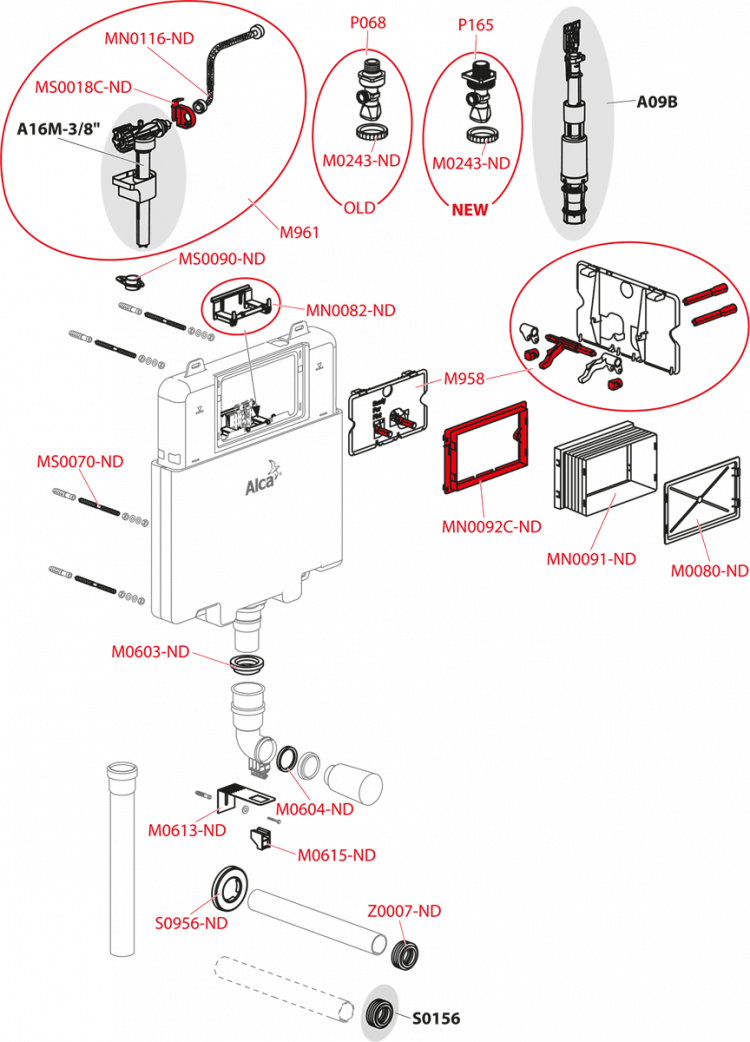 MN0116-ND
MS0018C-ND
A16M-3/8"
M961
P068
M0243-ND
OLD
P165
M0243-ND
NEW
A09B
MS0090-ND
MN0082-ND
M958
MS0070-ND
Alca
MN0092C-ND
MN0091-ND
M0080-ND
M0603-ND
M0604-ND
M0613-ND
M0615-ND
S0956-ND
Z0007-ND
S0156