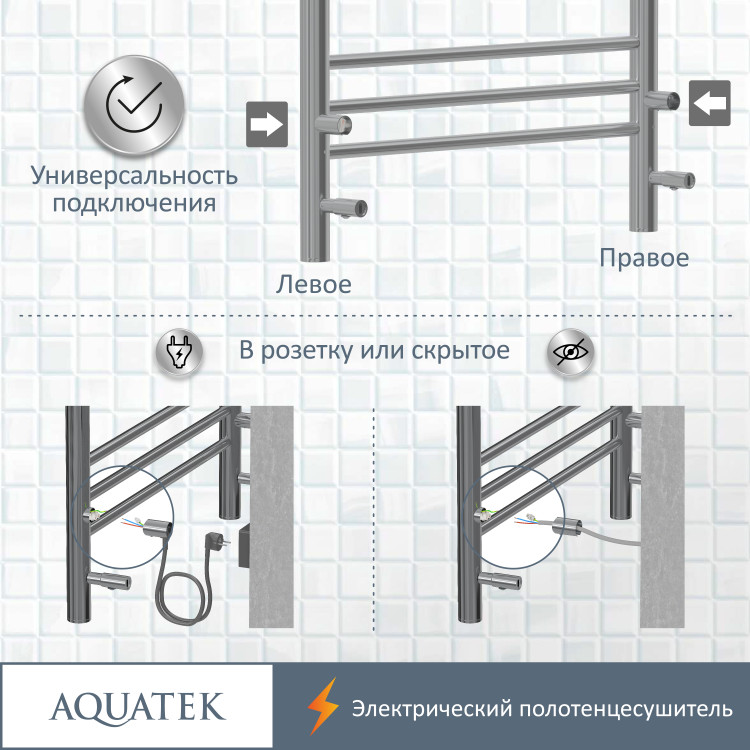 Универсальность подключения

Левое

Правое

В розетку или скрытое

AQUATEK

Электрический полотенцесушитель