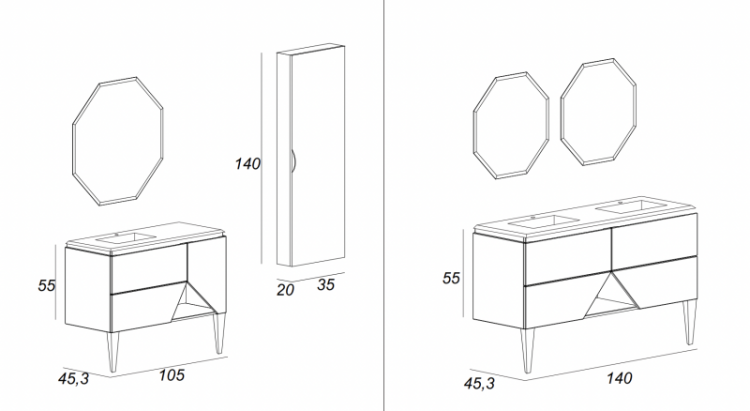 140

55

20 35

45,3 105

55

45,3 140