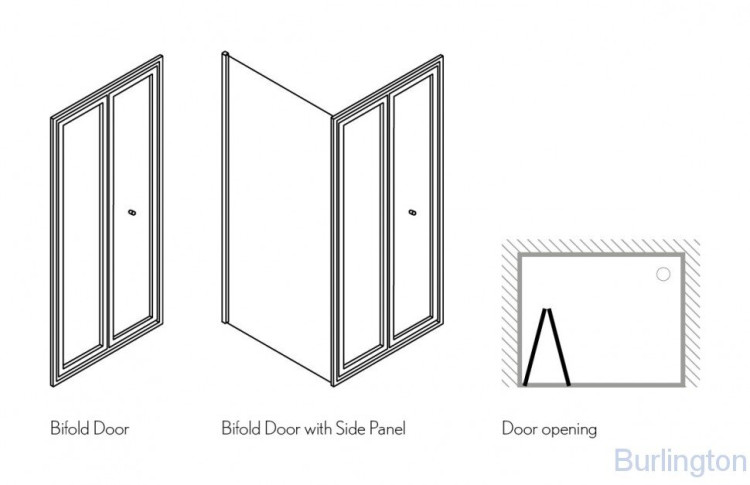 Bifold Door

Bifold Door with Side Panel

Door opening

Burlington