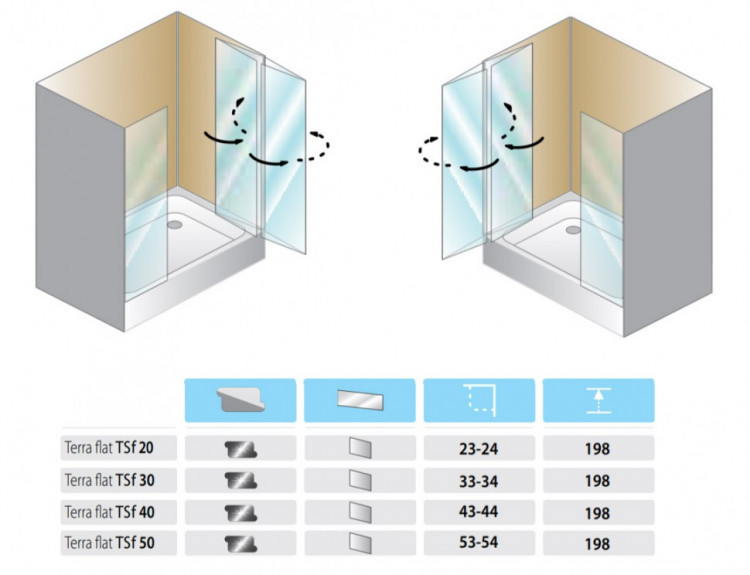 | | | | | |
|---|---|---|---|---|
| Terra flat TSf 20 | | | 23-24 | 198 |
| Terra flat TSf 30 | | | 33-34 | 198 |
| Terra flat TSf 40 | | | 43-44 | 198 |
| Terra flat TSf 50 | | | 53-54 | 198 |