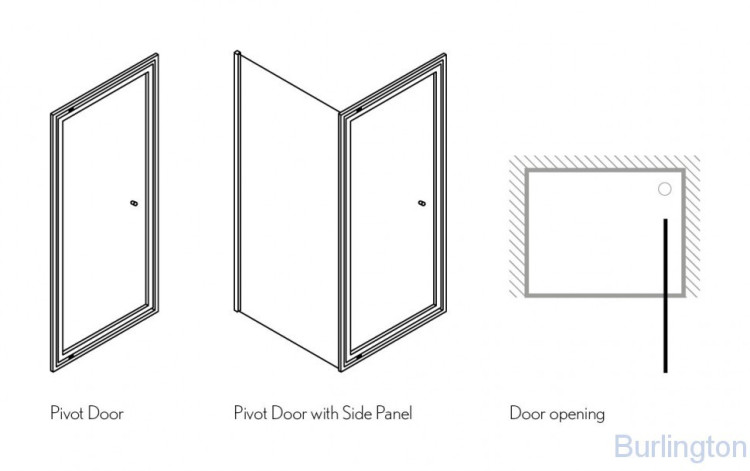 Pivot Door

Pivot Door with Side Panel

Door opening

Burlington