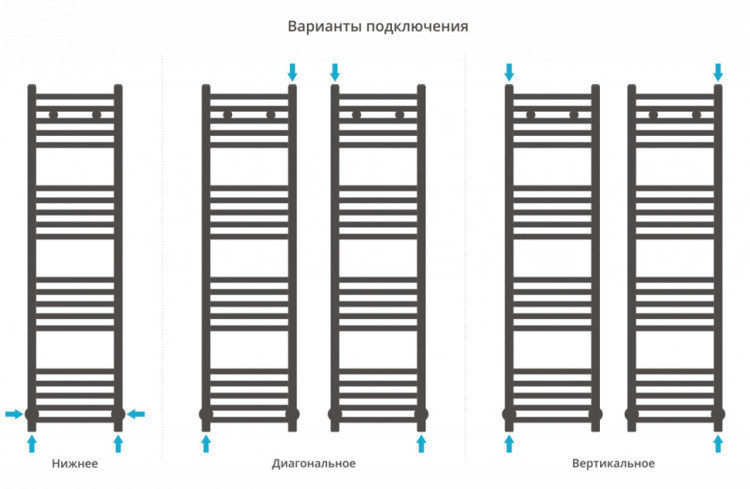 Варианты подключения

Нижнее

Диагональное

Вертикальное