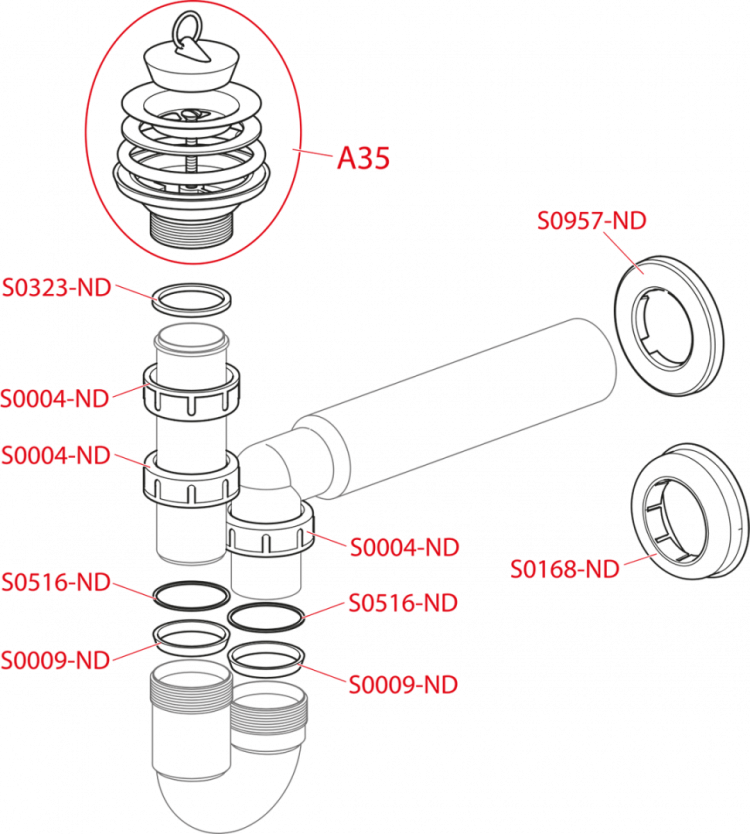 A35
S0957-ND
S0323-ND
S0004-ND
S0004-ND
S0004-ND
S0168-ND
S0516-ND
S0516-ND
S0009-ND
S0009-ND