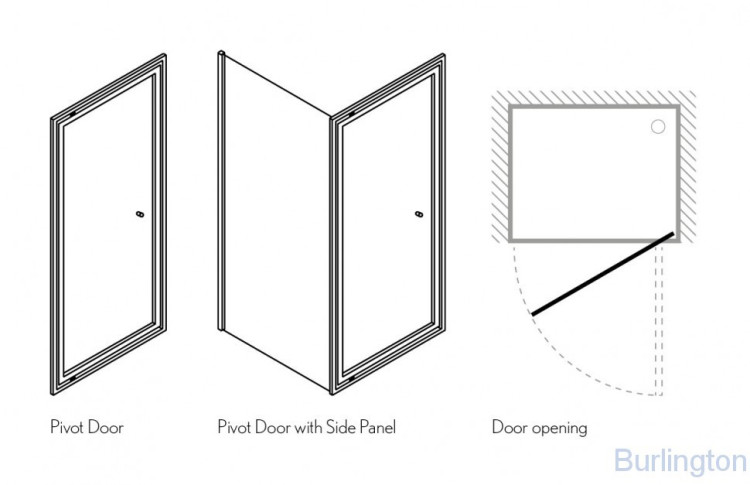 Pivot Door

Pivot Door with Side Panel

Door opening

Burlington