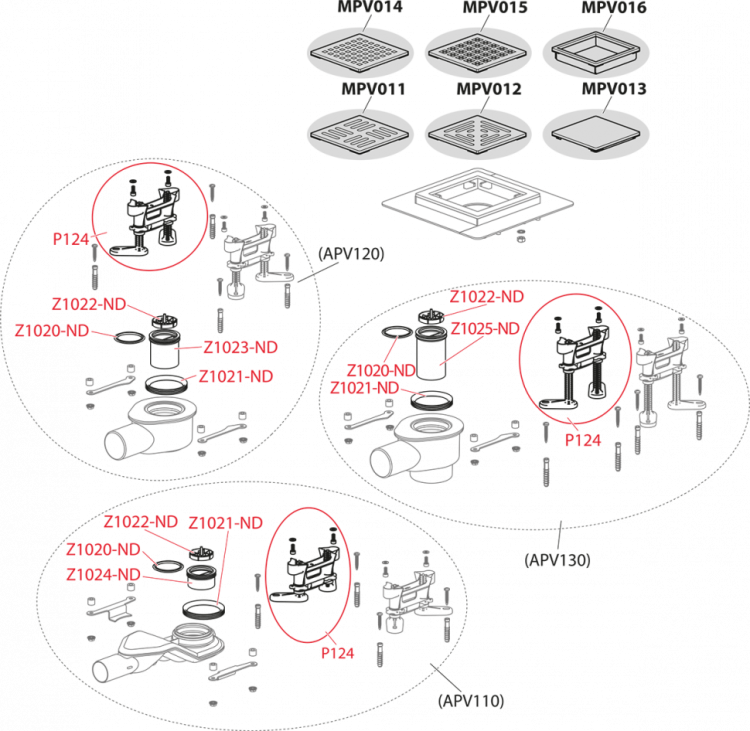 MPV014
MPV015
MPV016
MPV011
MPV012
MPV013

P124
(APV120)
Z1022-ND
Z1020-ND
Z1023-ND
Z1021-ND

Z1022-ND
Z1025-ND
Z1020-ND
Z1021-ND
P124
(APV130)

Z1022-ND
Z1021-ND
Z1020-ND
Z1024-ND
P124
(APV110)