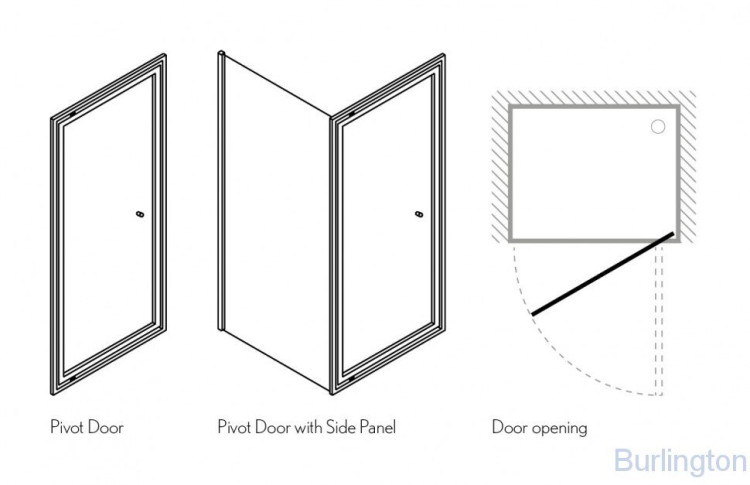 Pivot Door

Pivot Door with Side Panel

Door opening

Burlington