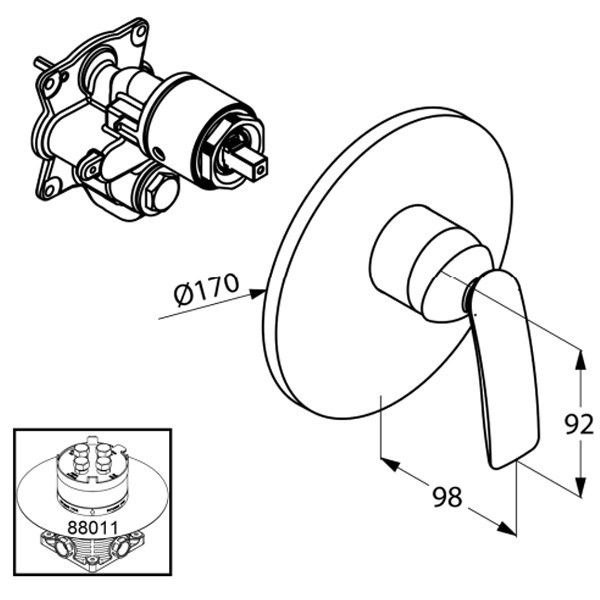 Ø170

92

98

88011